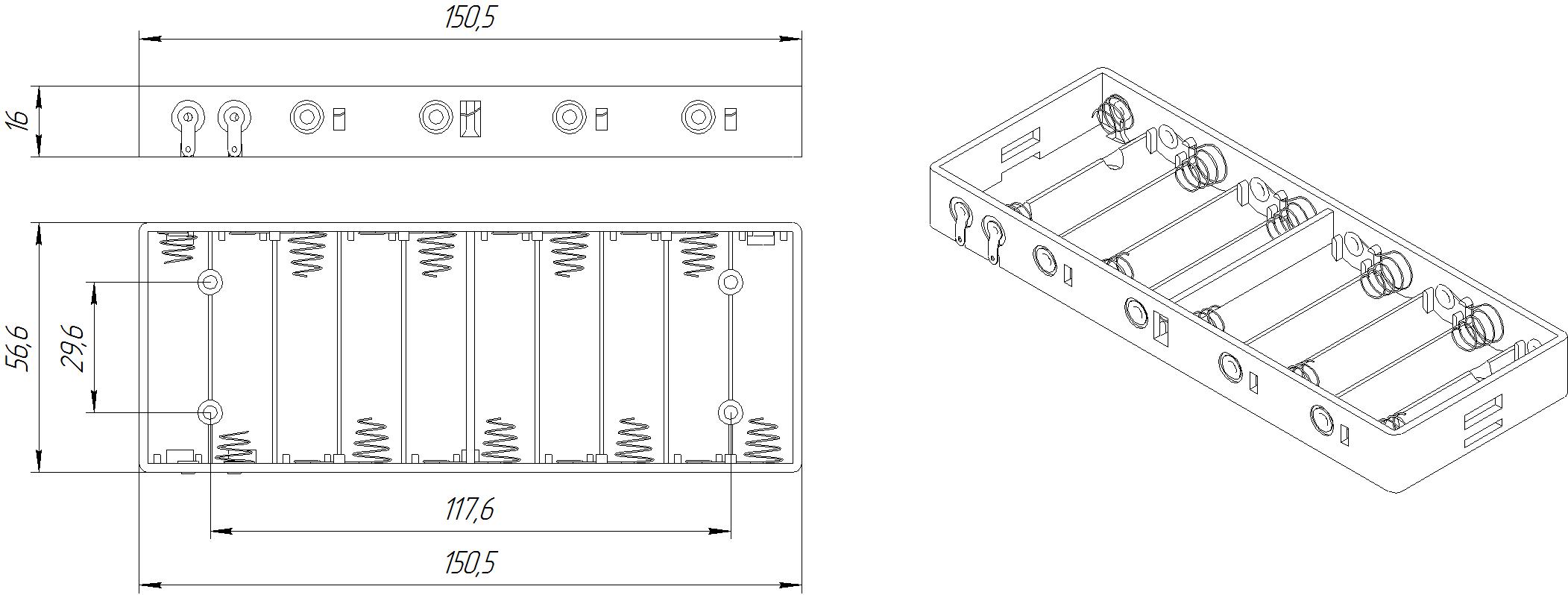 150,5

16

56,6

29,6

117,6

150,5